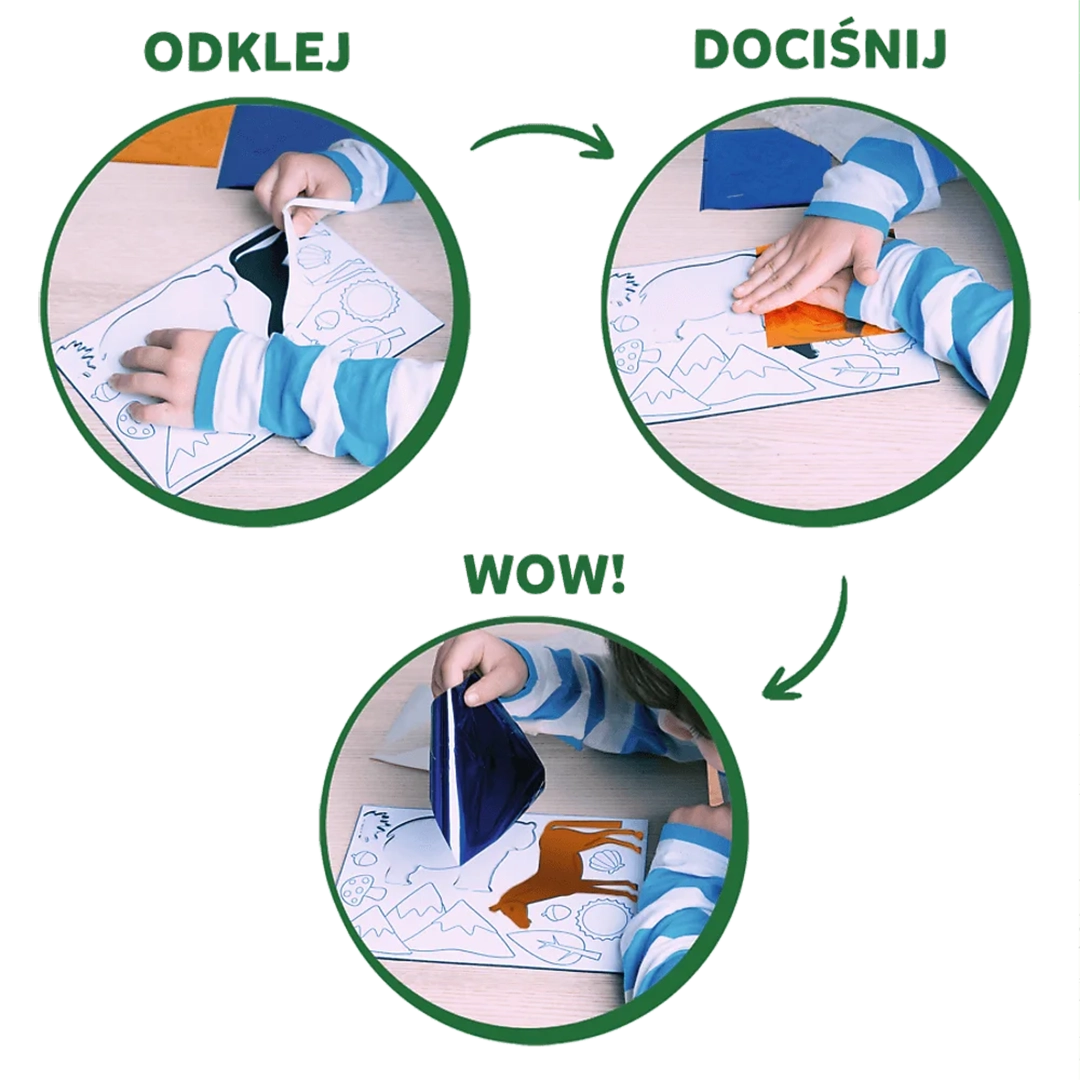 ODKLEJ

DOCIŚNIJ

WOW!