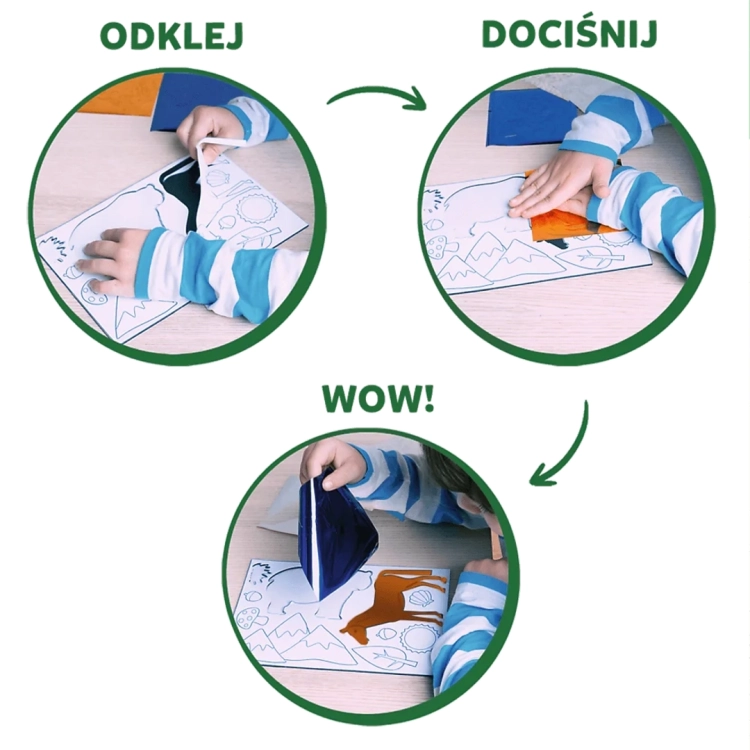 ODKLEJ

DOCIŚNIJ

WOW!