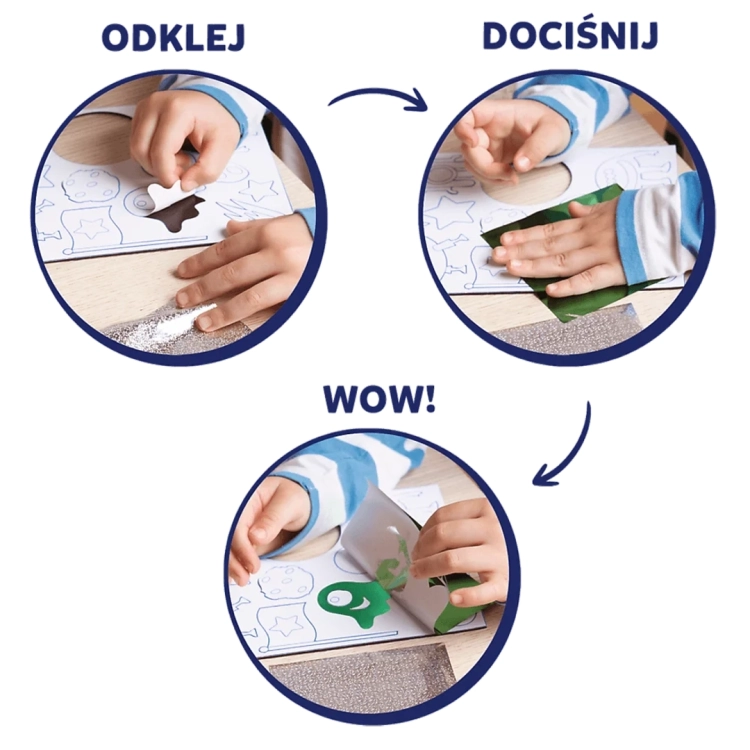 ODKLEJ

DOCIŚNIJ

WOW!