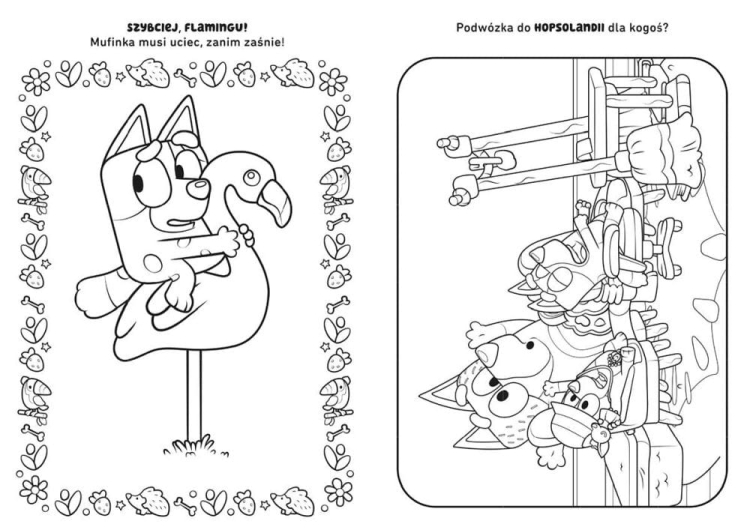 SZYBCIEJ, FLAMINGU!
Mufinka musi uciec, zanim zaśnie!

Podwózka do HOPSOLANDII dla kogoś?