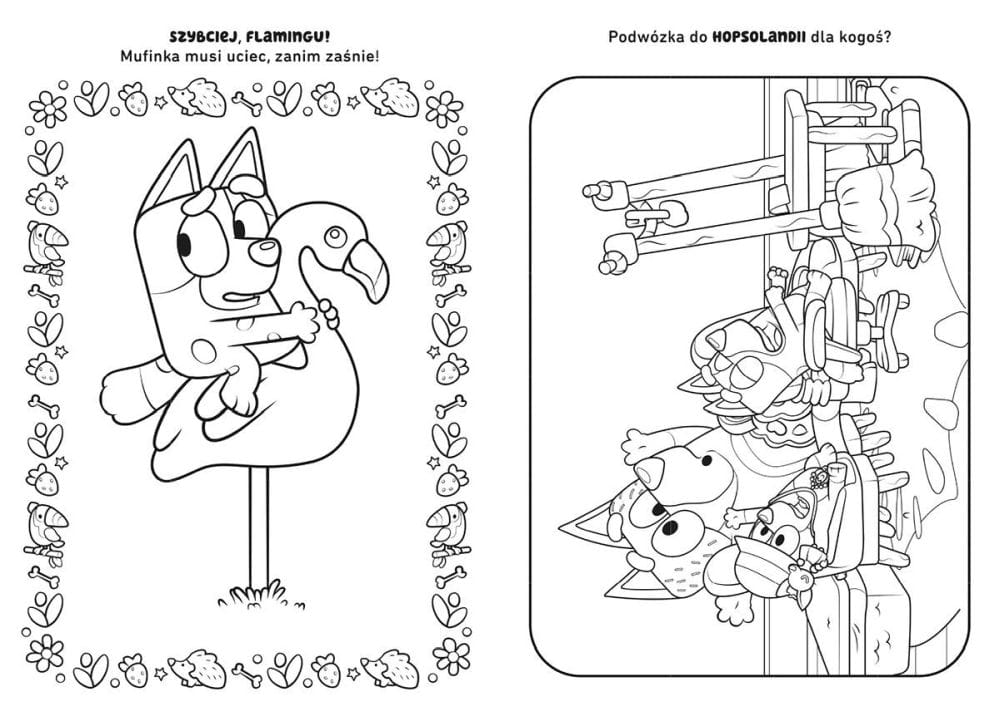 SZYBCIEJ, FLAMINGU!
Mufinka musi uciec, zanim zaśnie!

Podwózka do HOPSOLANDII dla kogoś?